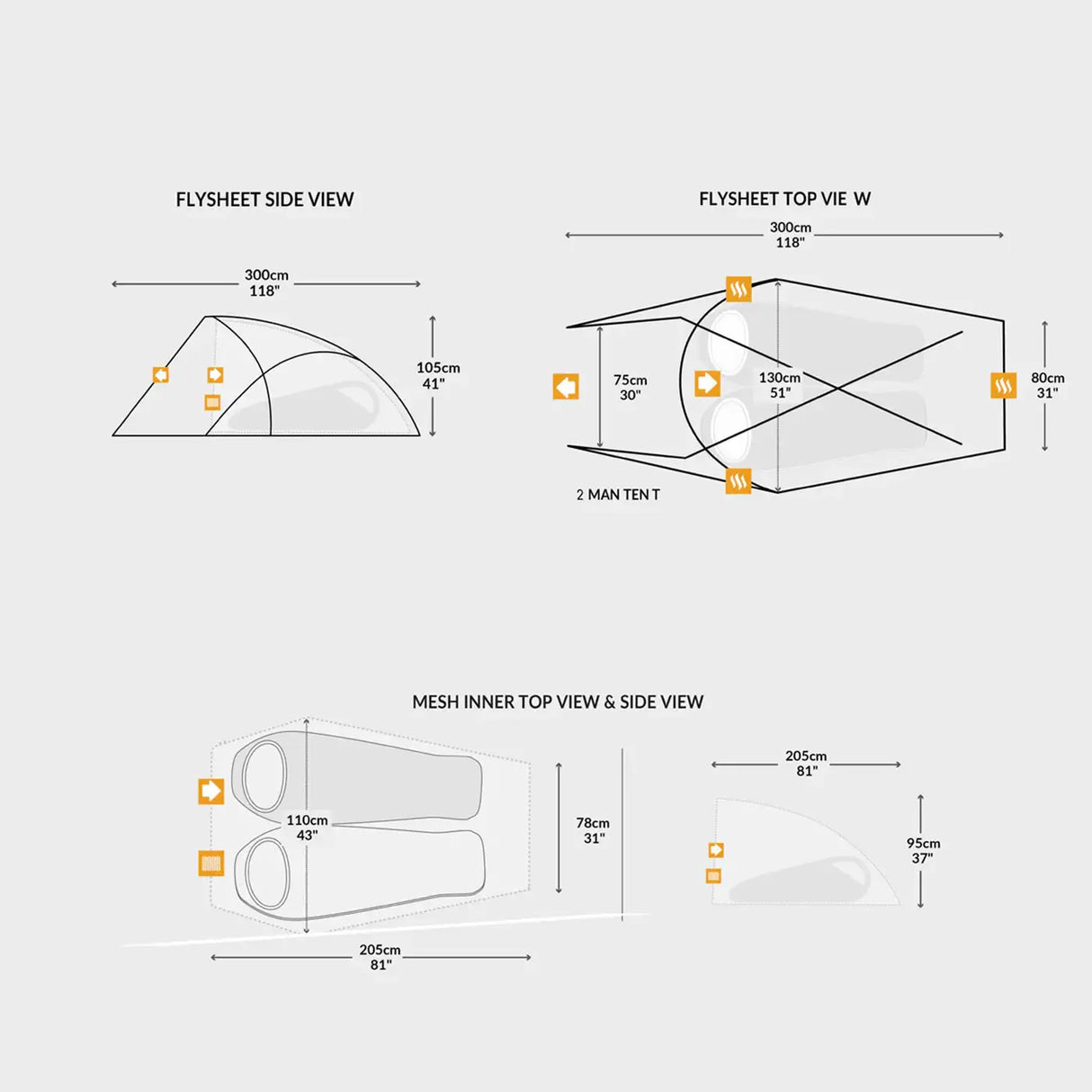 FLYSHEET SIDE VIEW

300cm
118"

105cm
41"

FLYSHEET TOP VIE W

300cm
118"

75cm
30"

130cm
51"

80cm
31"

2 MAN TEN T

MESH INNER TOP VIEW & SIDE VIEW

110cm
43"

78cm
31"

205cm
81"

205cm
81"

95cm
37"