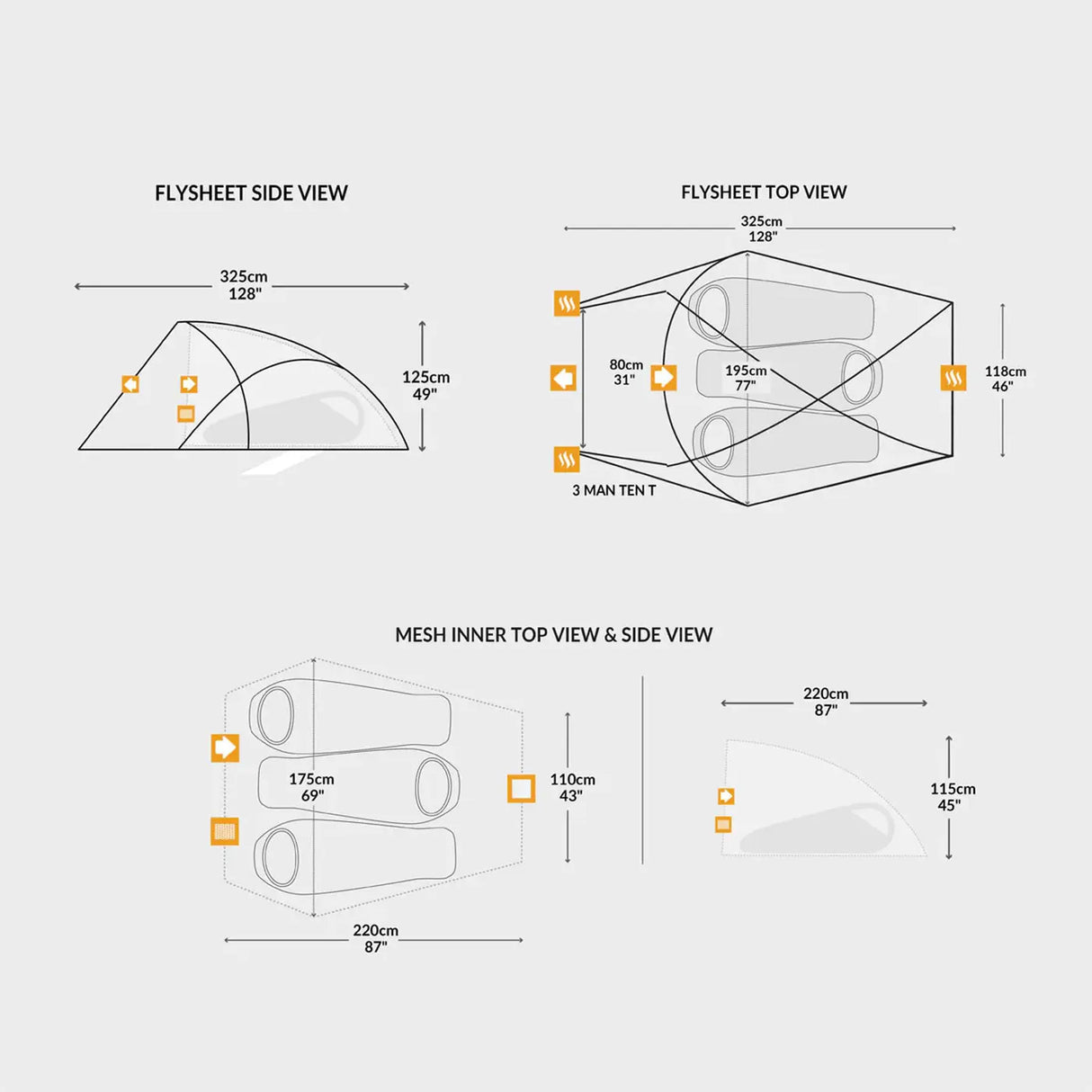 FLYSHEET SIDE VIEW

325cm
128"

125cm
49"

FLYSHEET TOP VIEW

325cm
128"

80cm
31"

195cm
77"

118cm
46"

3 MAN TEN T

MESH INNER TOP VIEW & SIDE VIEW

175cm
69"

110cm
43"

220cm
87"

220cm
87"

115cm
45"